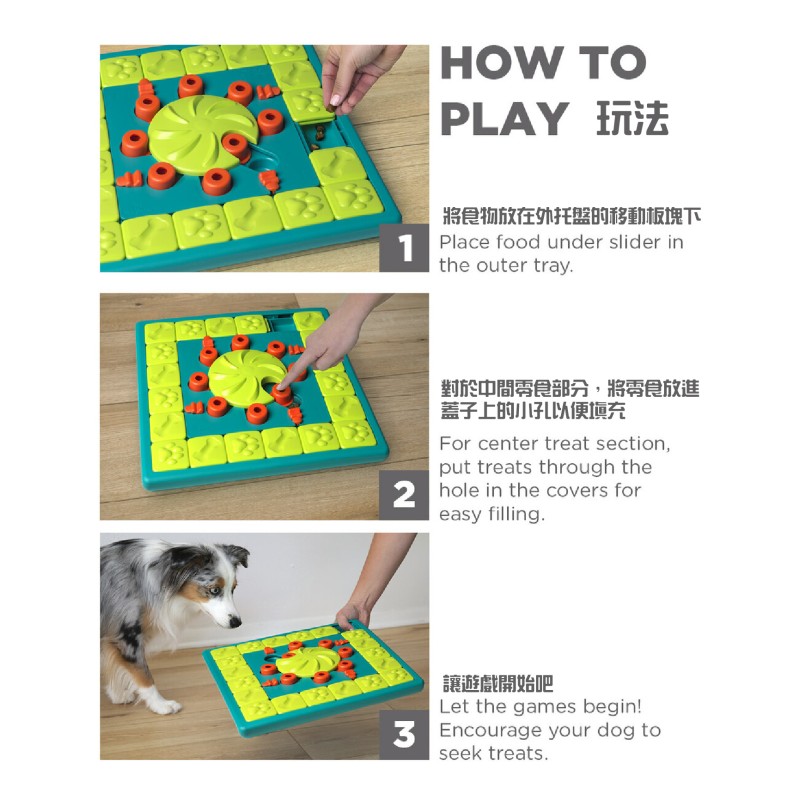 HOW TO PLAY 玩法

1

將食物放在外托盤的移動板塊下
Place food under slider in the outer tray.

2

對於中間零食部分，將零食放進蓋子上的小孔以便填充
For center treat section, put treats through the hole in the covers for easy filling.

3

讓遊戲開始吧
Let the games begin! Encourage your dog to seek treats.